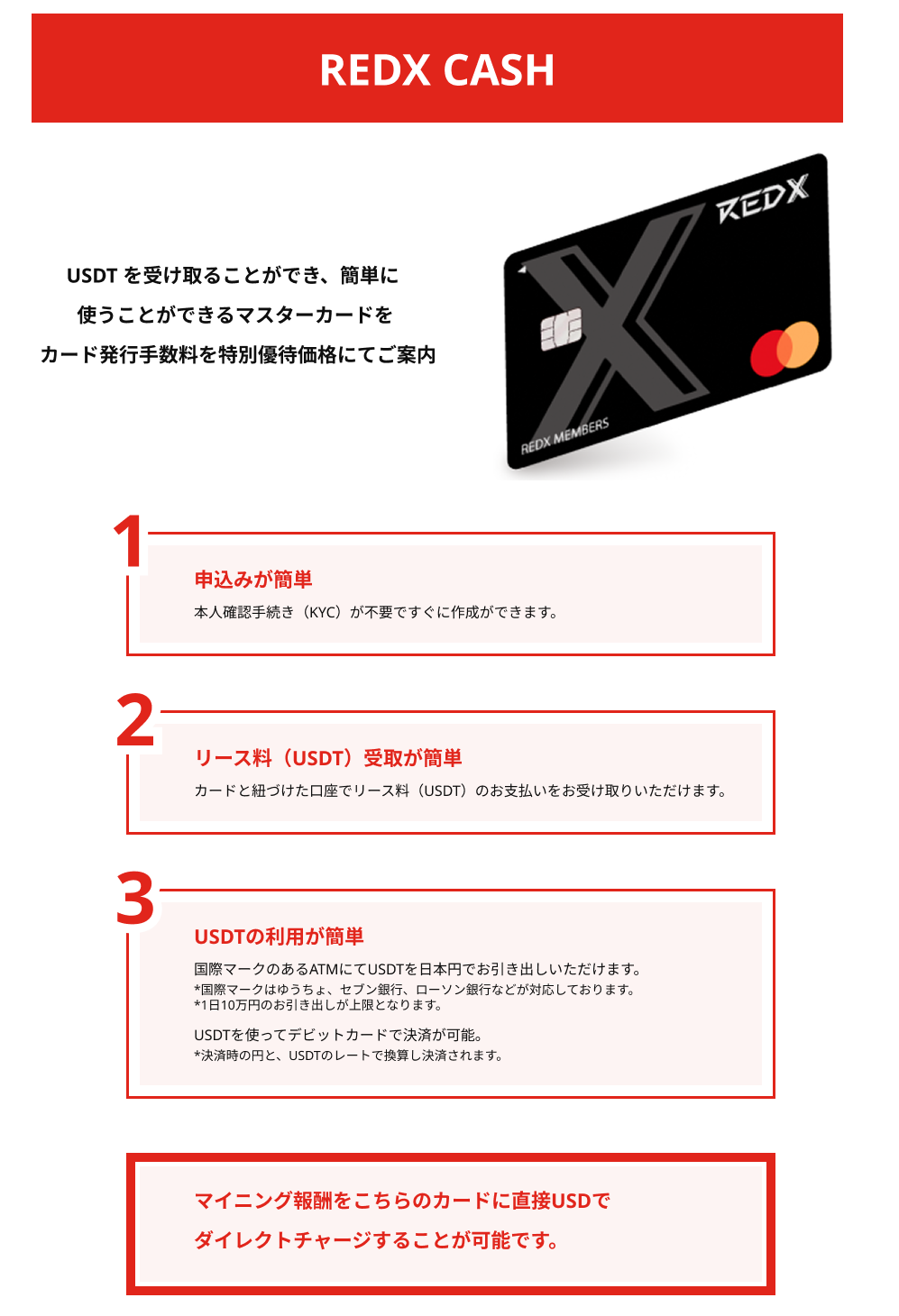 REDX CASH

USDT を受け取ることができ、簡単に
使うことができるマスターカードを
カード発行手数料を特別優待価格にてご案内

REDX

REDX MEMBERS

1

申込みが簡単

本人確認手続き（KYC）が不要ですぐに作成ができます。

2

リース料（USDT）受取が簡単

カードと紐づけた口座でリース料（USDT）のお支払いをお受け取りいただけます。

3

USDTの利用が簡単

国際マークのあるATMにてUSDTを日本円でお引き出しいただけます。
*国際マークはゆうちょ、セブン銀行、ローソン銀行などが対応しております。
*1日10万円のお引き出しが上限となります。

USDTを使ってデビットカードで決済が可能。
*決済時の円と、USDTのレートで換算し決済されます。

マイニング報酬をこちらのカードに直接USDで
ダイレクトチャージすることが可能です。